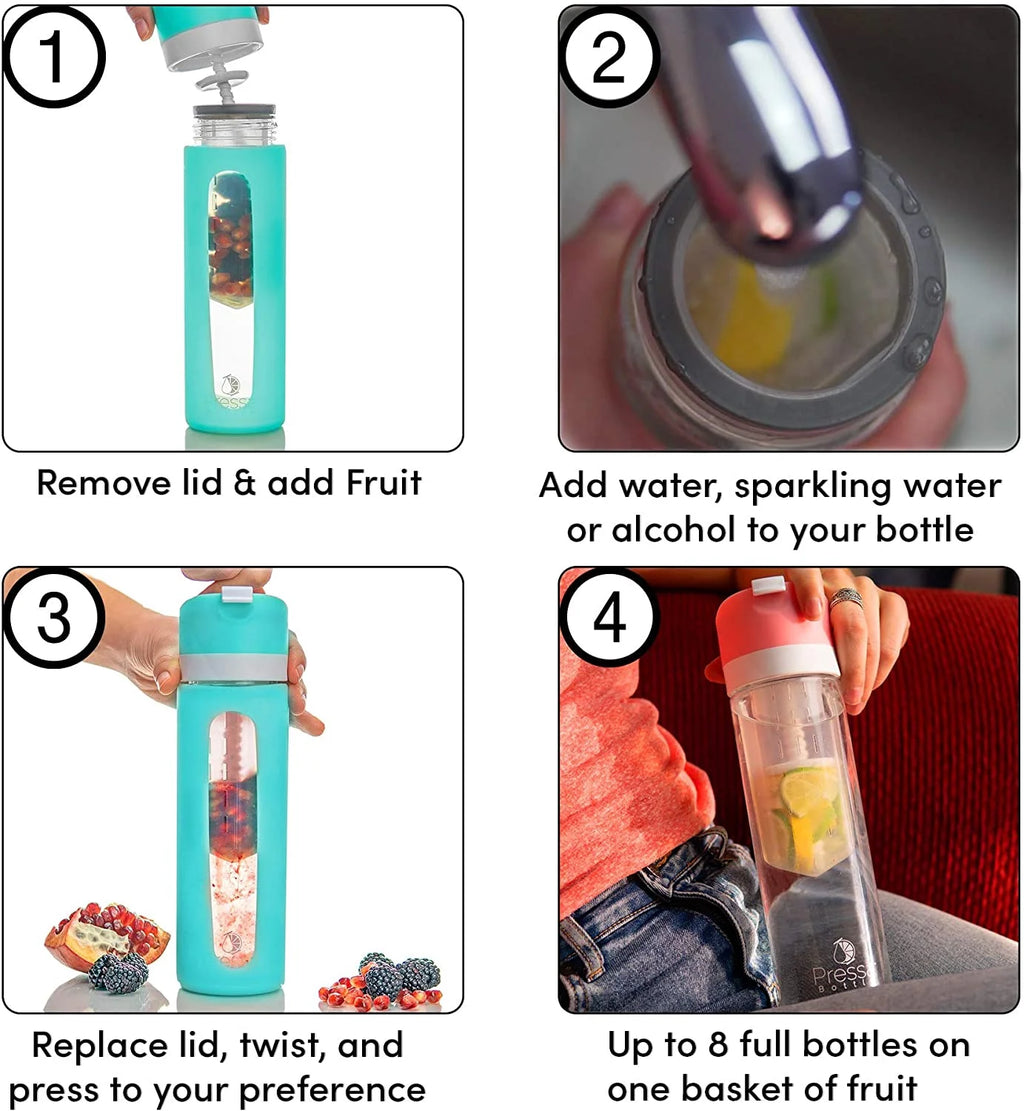 1

Remove lid & add Fruit

2

Add water, sparkling water or alcohol to your bottle

3

Replace lid, twist, and press to your preference

4

Press Bottle

Up to 8 full bottles on one basket of fruit